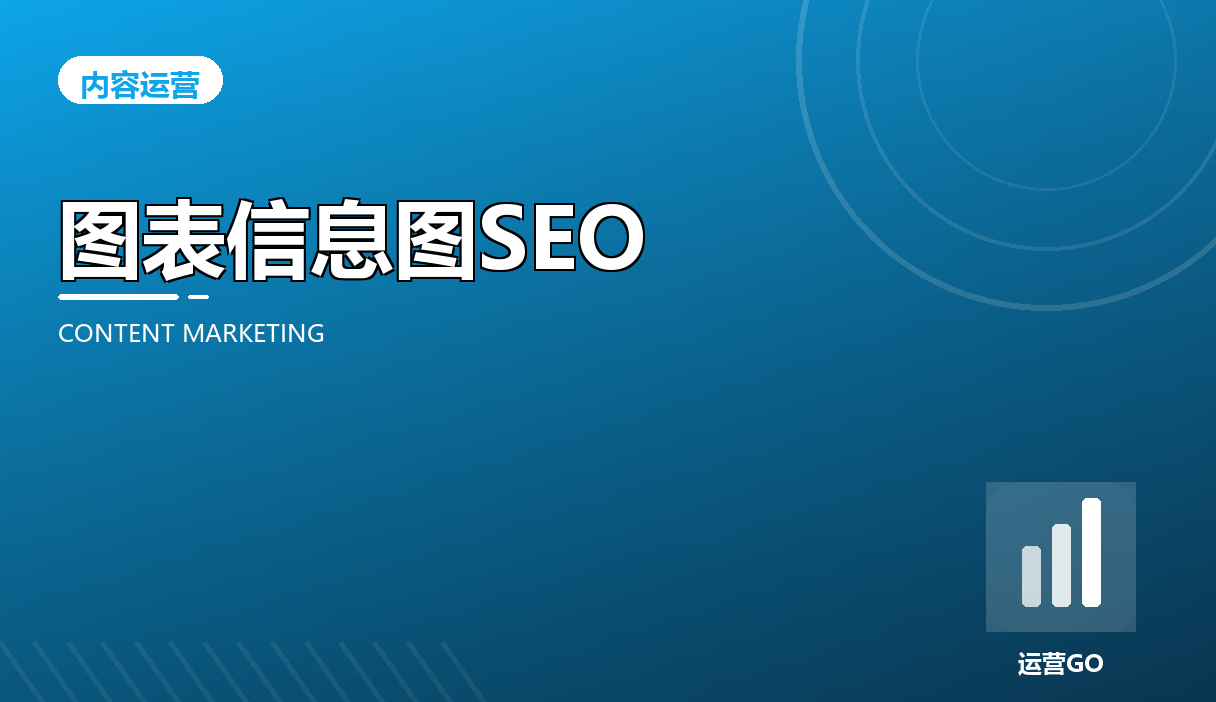 内容运营

图表信息图SEO

CONTENT MARKETING

运营GO